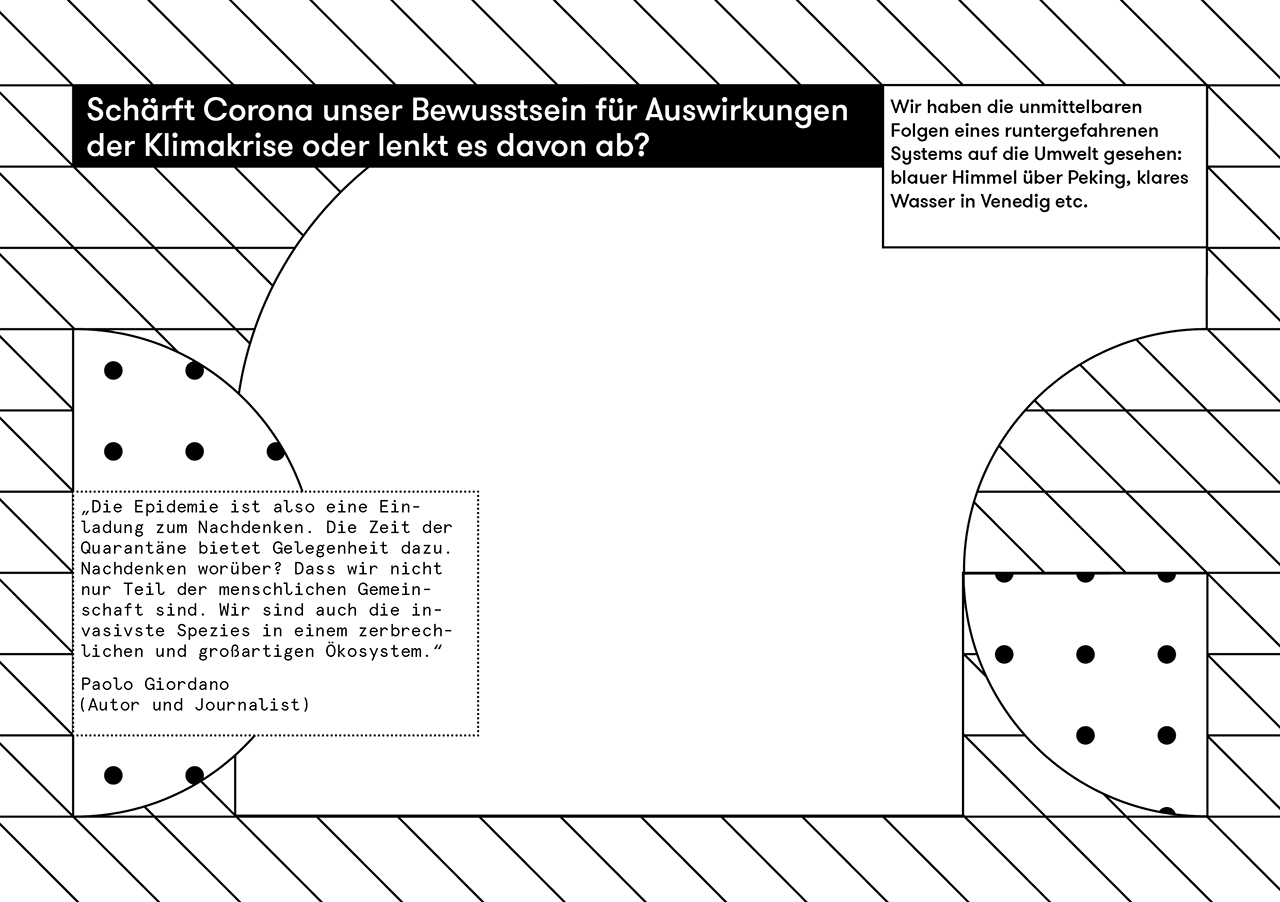 Schärft Corona unser Bewusstsein für Auswirkungen der Klimakrise oder lenkt es davon ab?

Wir haben die unmittelbaren Folgen eines runtergefahrenen Systems auf die Umwelt gesehen: blauer Himmel über Peking, klares Wasser in Venedig etc.

„Die Epidemie ist also eine Einladung zum Nachdenken. Die Zeit der Quarantäne bietet Gelegenheit dazu. Nachdenken worüber? Dass wir nicht nur Teil der menschlichen Gemeinschaft sind. Wir sind auch die invasivste Spezies in einem zerbrechlichen und großartigen Ökosystem.“

Paolo Giordano
(Autor und Journalist)